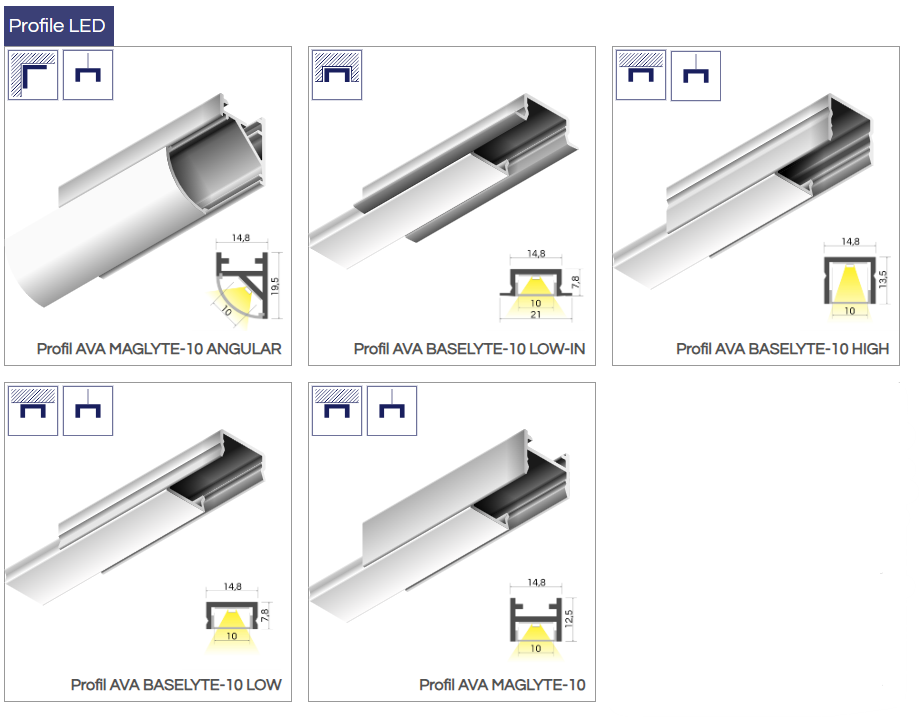 Profile LED

14,8
19,5
10
Profil AVA MAGLYTE-10 ANGULAR

14,8
7,8
10
21
Profil AVA BASELYTE-10 LOW-IN

14,8
13,5
10
Profil AVA BASELYTE-10 HIGH

14,8
7,8
10
Profil AVA BASELYTE-10 LOW

14,8
12,5
10
Profil AVA MAGLYTE-10